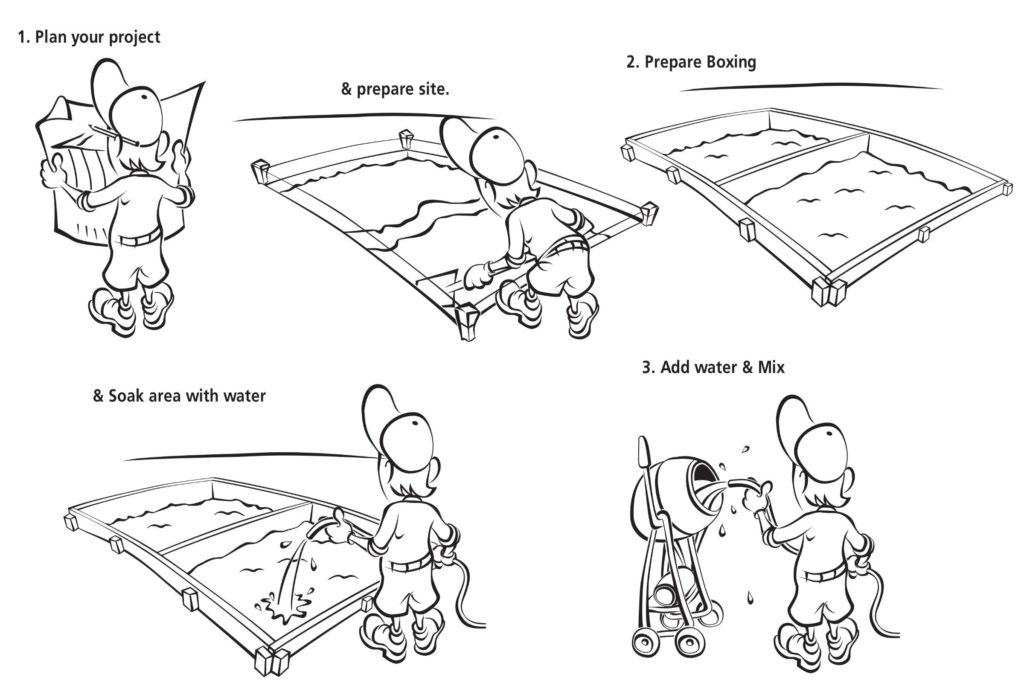 1. Plan your project

& prepare site.

2. Prepare Boxing

& Soak area with water

3. Add water & Mix